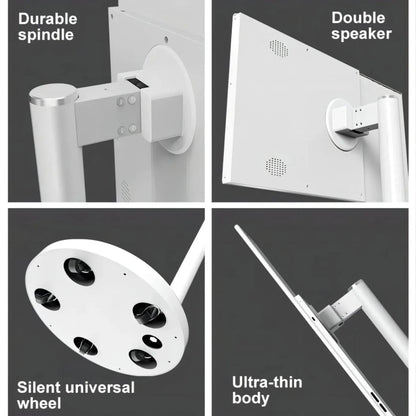 Durable spindle

Double speaker

Silent universal wheel

Ultra-thin body